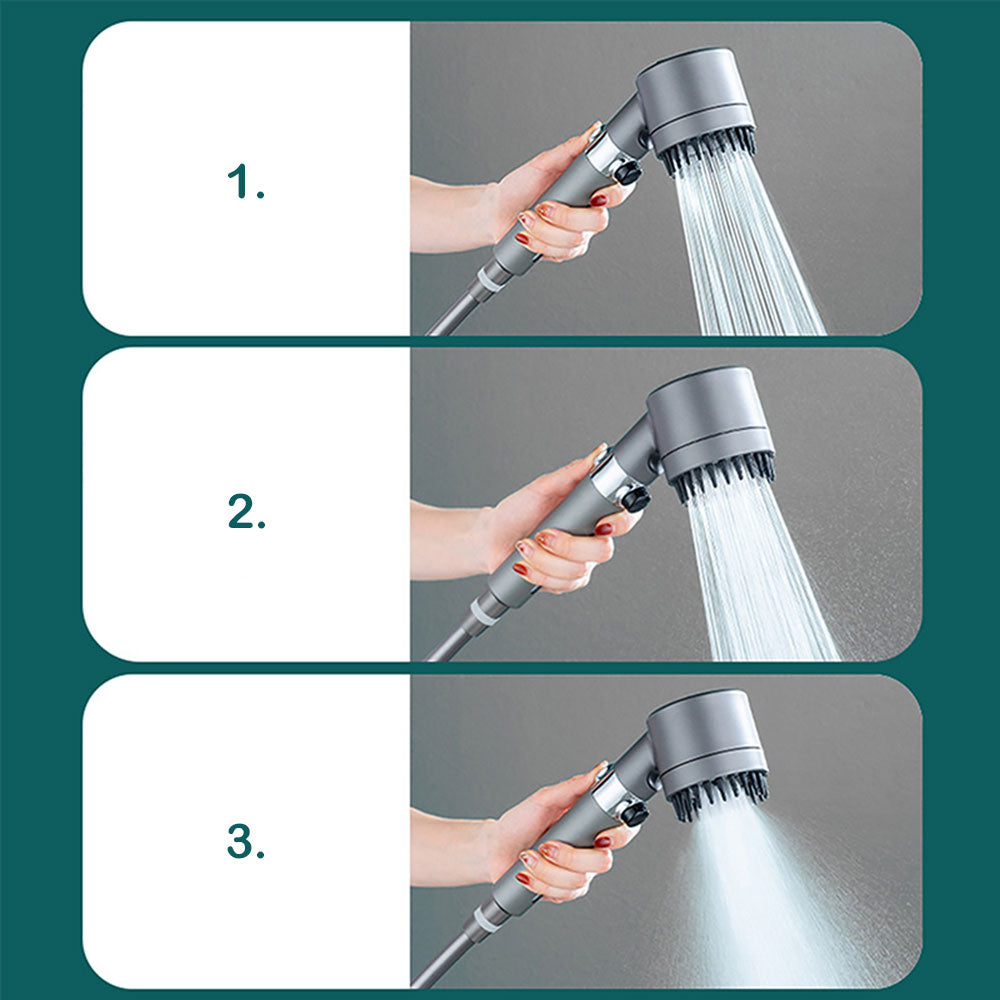 1.

2.

3.